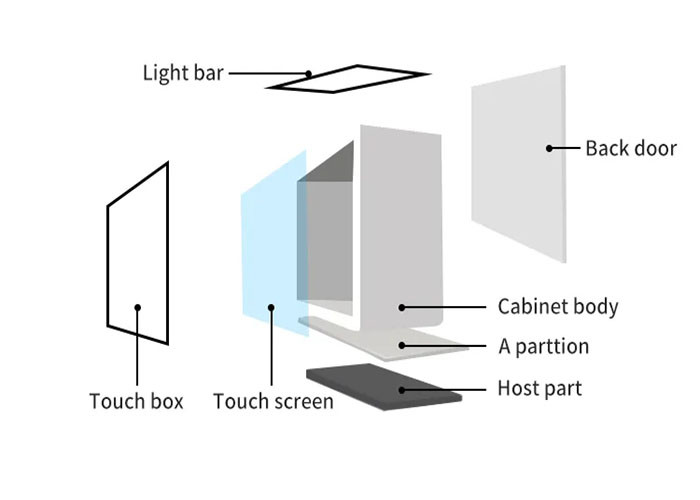 Light bar

Back door

Cabinet body

A parttion

Host part

Touch box

Touch screen