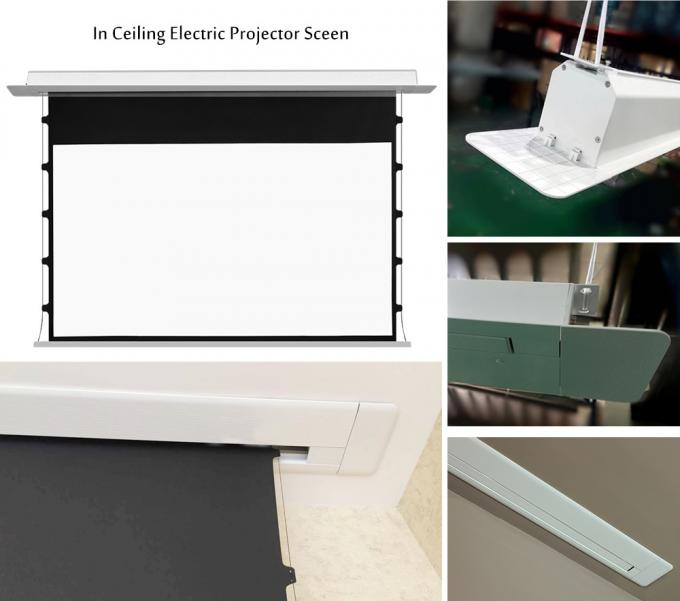 In Ceiling Electric Projector Sceen