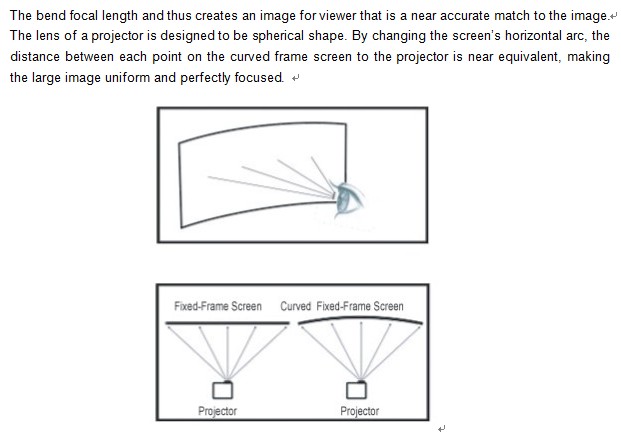 The bend focal length and thus creates an image for viewer that is a near accurate match to the image.
The lens of a projector is designed to be spherical shape. By changing the screen's horizontal arc, the distance between each point on the curved frame screen to the projector is near equivalent, making the large image uniform and perfectly focused.

Fixed-Frame Screen

Curved Fixed-Frame Screen

Projector

Projector